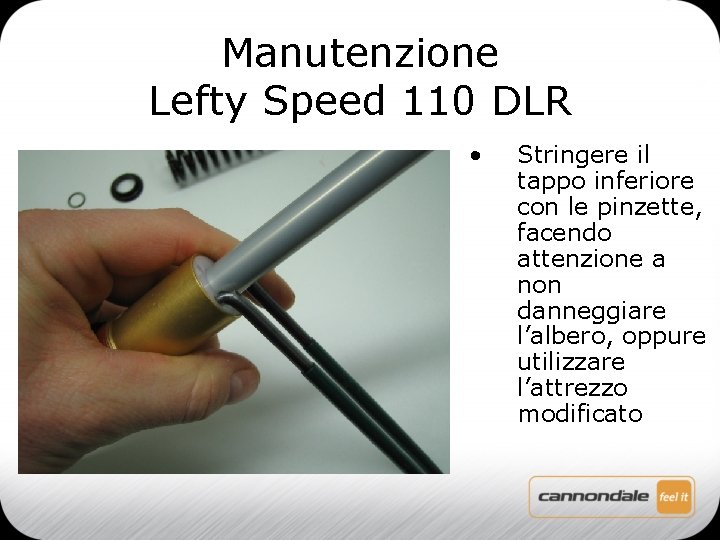 Manutenzione
Lefty Speed 110 DLR

• Stringere il tappo inferiore con le pinzette, facendo attenzione a non danneggiare l'albero, oppure utilizzare l'attrezzo modificato

cannondale feel it