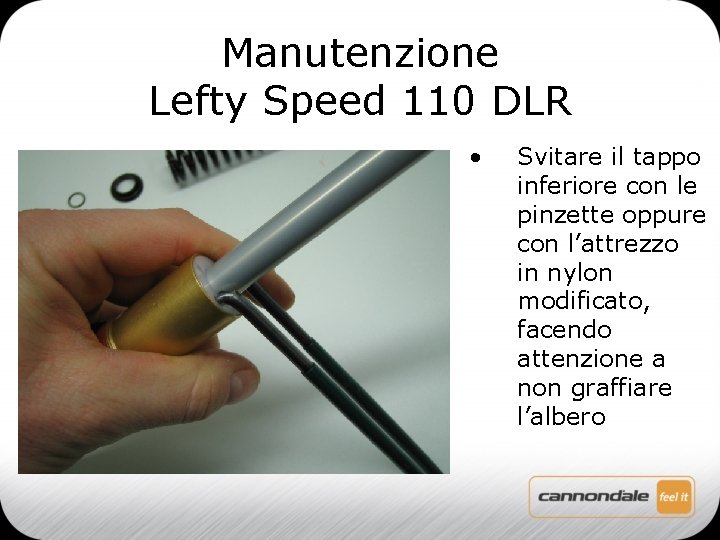 Manutenzione
Lefty Speed 110 DLR

• Svitare il tappo inferiore con le pinzette oppure con l’attrezzo in nylon modificato, facendo attenzione a non graffiare l’albero

cannondale feel it