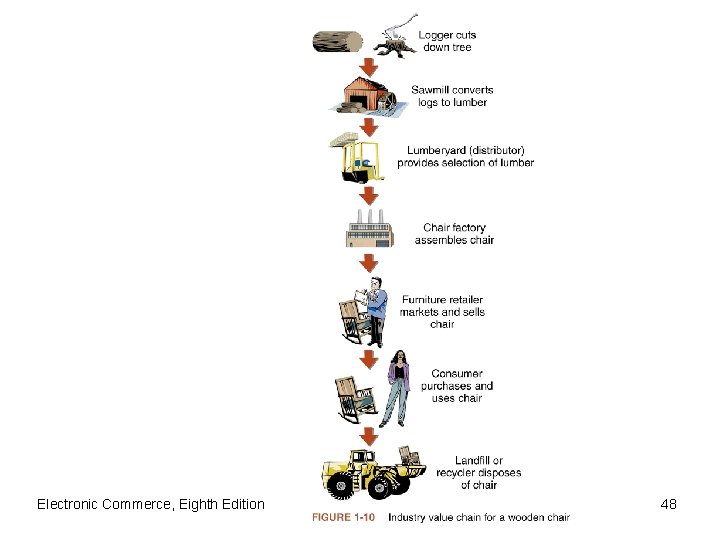 Logger cuts down tree

Sawmill converts logs to lumber

Lumberyard (distributor) provides selection of lumber

Chair factory assembles chair

Furniture retailer markets and sells chair

Consumer purchases and uses chair

Landfill or recycler disposes of chair

Electronic Commerce, Eighth Edition

48

FIGURE 1-10 Industry value chain for a wooden chair