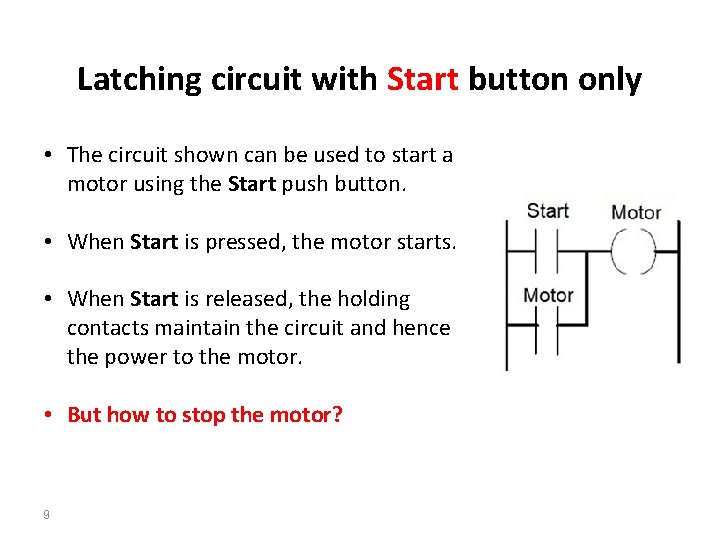 Latching circuit with Start button only

• The circuit shown can be used to start a motor using the Start push button.

• When Start is pressed, the motor starts.

• When Start is released, the holding contacts maintain the circuit and hence the power to the motor.

• But how to stop the motor?

Start

Motor

Motor

9