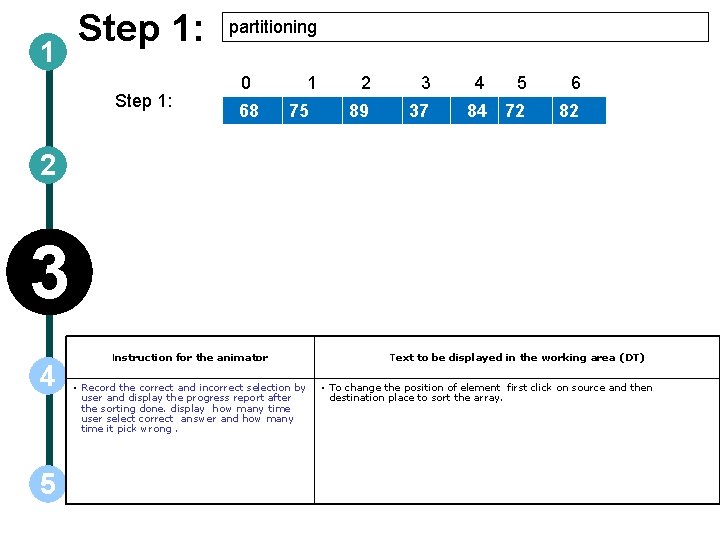 Step 1: partitioning

1

Step 1:

| 0 | 1 | 2 | 3 | 4 | 5 | 6 |
|---|---|---|---|---|---|---|
| 68 | 75 | 89 | 37 | 84 | 72 | 82 |

2

3

4

5

| Instruction for the animator | Text to be displayed in the working area (DT) |
|---|---|
| • Record the correct and incorrect selection by user and display the progress report after the sorting done. display how many time user select correct answer and how many time it pick wrong . | • To change the position of element first click on source and then destination place to sort the array. |