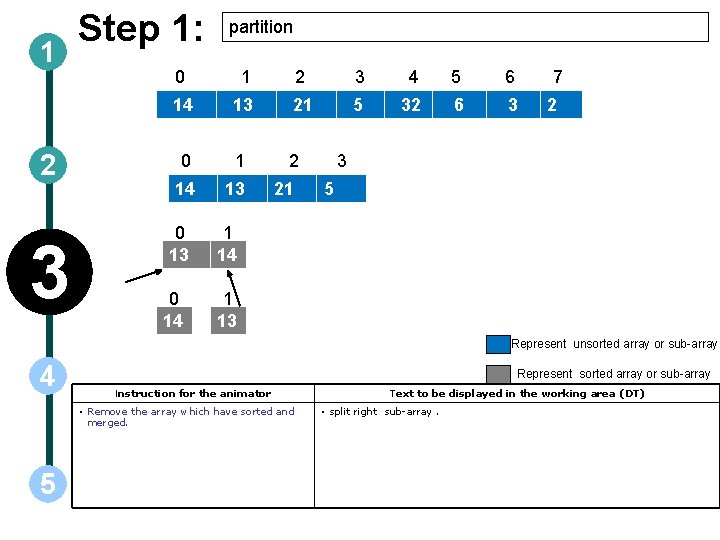 Step 1: partition

1

| 0 | 1 | 2 | 3 | 4 | 5 | 6 | 7 |
|---|---|---|---|---|---|---|---|
| 14 | 13 | 21 | 5 | 32 | 6 | 3 | 2 |

2

| 0 | 1 | 2 | 3 |
|---|---|---|---|
| 14 | 13 | 21 | 5 |

3

| 0 | 1 |
|---|---|
| 13 | 14 |

| 0 | 1 |
|---|---|
| 14 | 13 |

Represent unsorted array or sub-array

Represent sorted array or sub-array

4

5

| Instruction for the animator | Text to be displayed in the working area (DT) |
|---|---|
| • Remove the array w hich have sorted and merged. | • split right sub-array . |