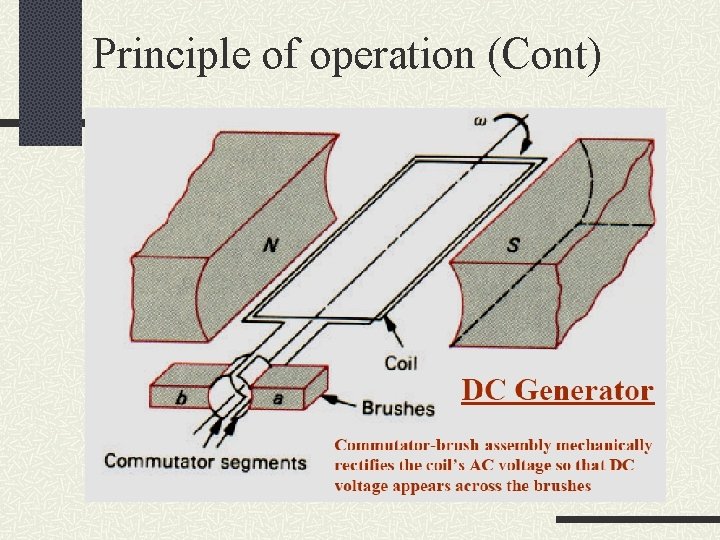 Principle of operation (Cont)

$\omega$

N

S

Coil

b

a

Brushes

Commutator segments

DC Generator

Commutator-brush assembly mechanically rectifies the coil's AC voltage so that DC voltage appears across the brushes