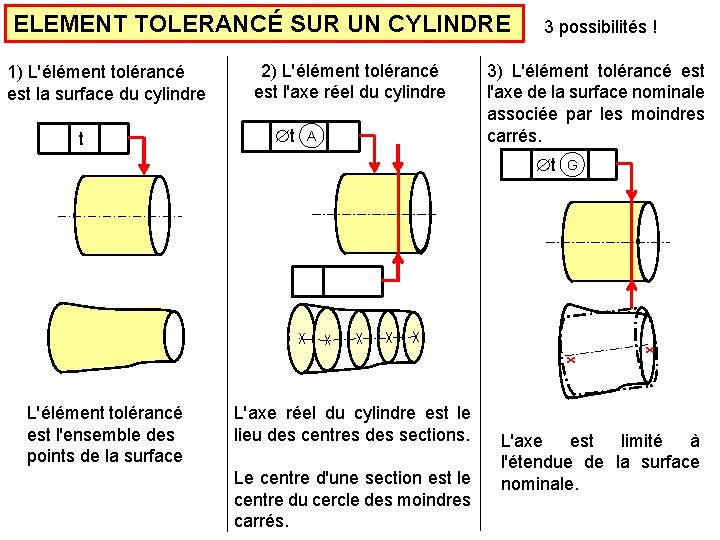 ELEMENT TOLERANCÉ SUR UN CYLINDRE

3 possibilités !

1) L'élément tolérancé est la surface du cylindre

t

L'élément tolérancé est l'ensemble des points de la surface

2) L'élément tolérancé est l'axe réel du cylindre

$\varnothing$t A

L'axe réel du cylindre est le lieu des centres des sections.

Le centre d'une section est le centre du cercle des moindres carrés.

3) L'élément tolérancé est l'axe de la surface nominale associée par les moindres carrés.

$\varnothing$t G

L'axe est limité à l'étendue de la surface nominale.