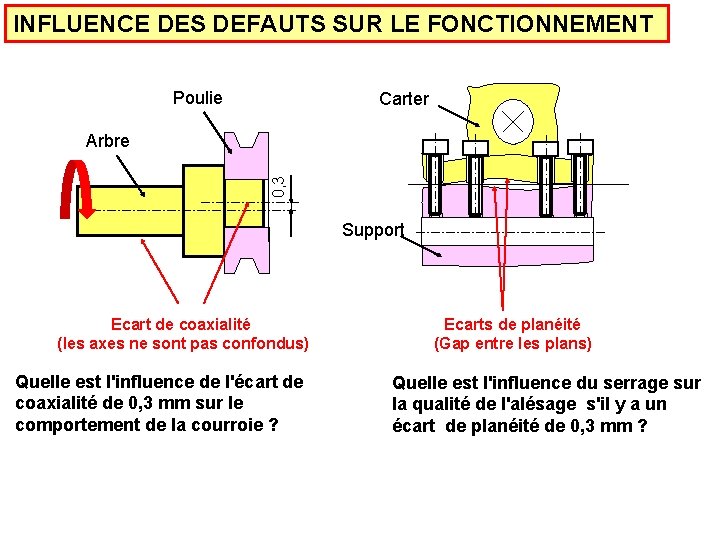 INFLUENCE DES DEFAUTS SUR LE FONCTIONNEMENT

Poulie

Arbre

0,3

Ecart de coaxialité
(les axes ne sont pas confondus)

Quelle est l'influence de l'écart de coaxialité de 0,3 mm sur le comportement de la courroie ?

Carter

Support

Ecarts de planéité
(Gap entre les plans)

Quelle est l'influence du serrage sur la qualité de l'alésage s'il y a un écart de planéité de 0,3 mm ?