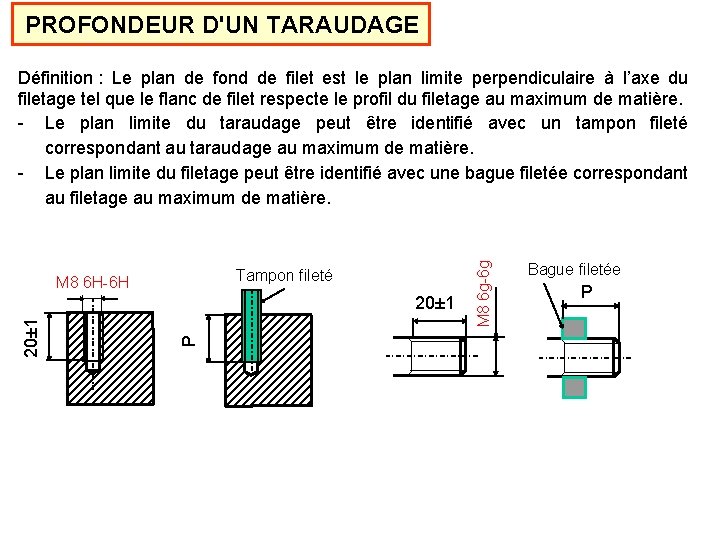 PROFONDEUR D'UN TARAUDAGE

Définition : Le plan de fond de filet est le plan limite perpendiculaire à l'axe du filetage tel que le flanc de filet respecte le profil du filetage au maximum de matière.

- Le plan limite du taraudage peut être identifié avec un tampon fileté correspondant au taraudage au maximum de matière.
- Le plan limite du filetage peut être identifié avec une bague filetée correspondant au filetage au maximum de matière.

M8 6H-6H

20±1

Tampon fileté

P

20±1

M8 6g-6g

Bague filetée

P