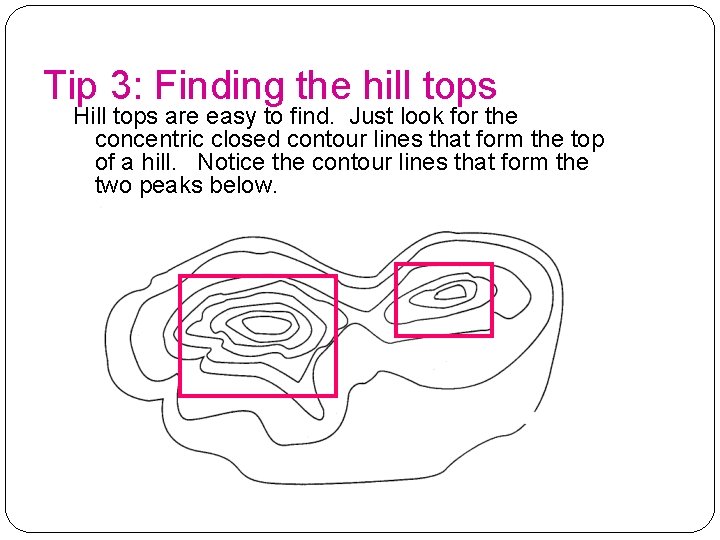 Tip 3: Finding the hill tops

Hill tops are easy to find.  Just look for the concentric closed contour lines that form the top of a hill.   Notice the contour lines that form the two peaks below.