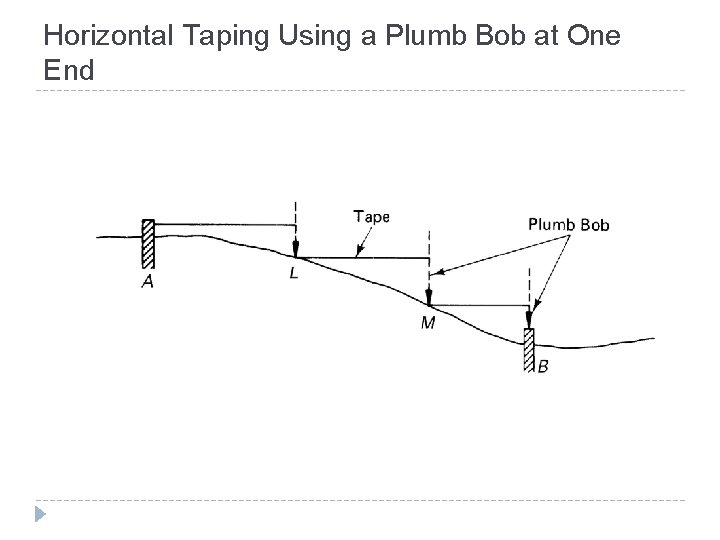 Horizontal Taping Using a Plumb Bob at One End

Tape

Plumb Bob

A

L

M

B