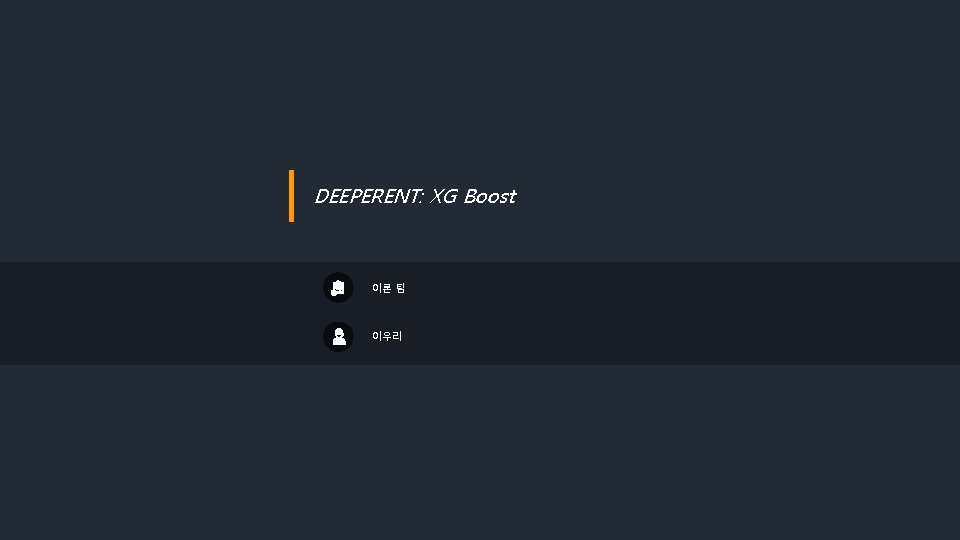 DEEPERENT: XG Boost

이론 팀

이우리