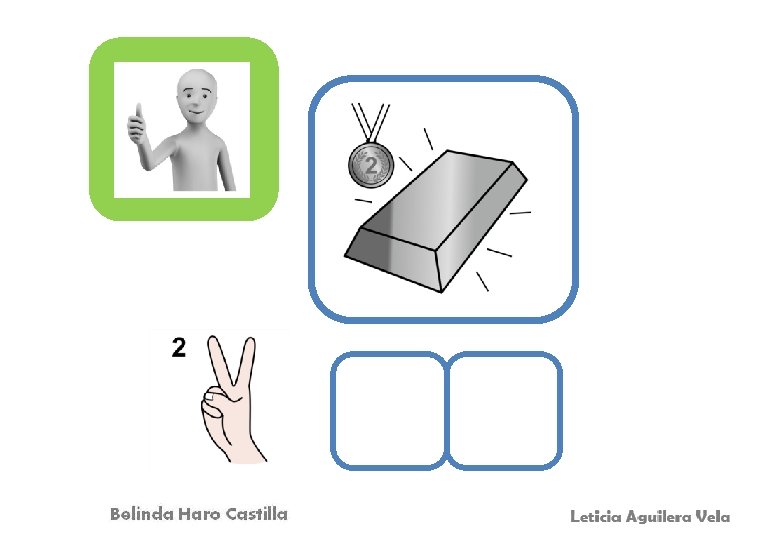 2

2

Belinda Haro Castilla

Leticia Aguilera Vela