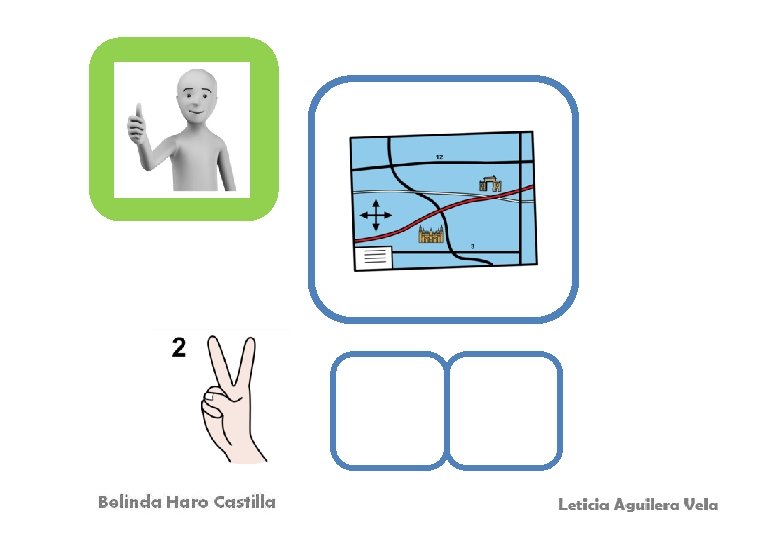 12

3

2

Belinda Haro Castilla

Leticia Aguilera Vela