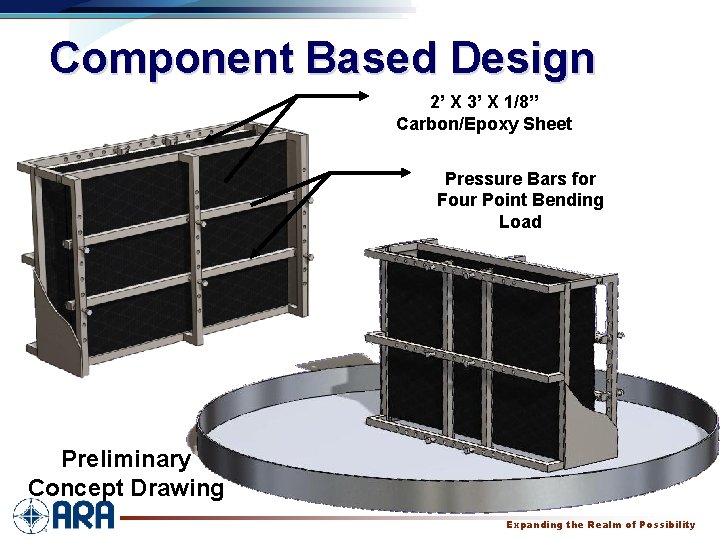 Component Based Design

2' X 3' X 1/8" Carbon/Epoxy Sheet

Pressure Bars for Four Point Bending Load

Preliminary Concept Drawing

ARA

Expanding the Realm of Possibility