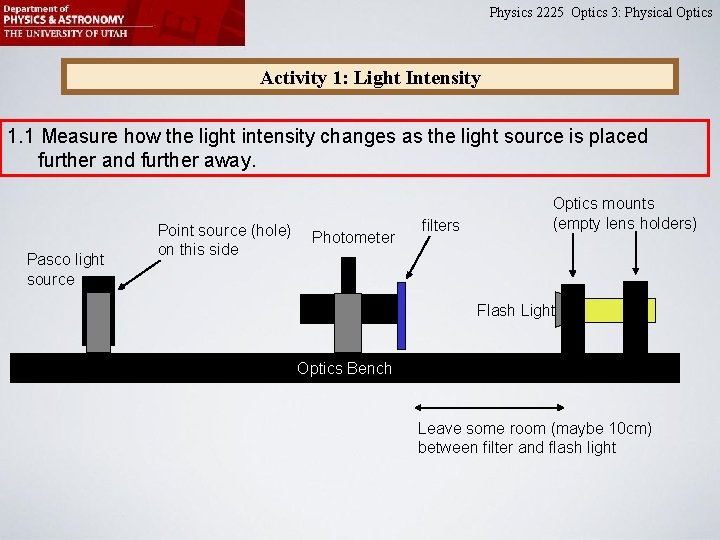 Department of
PHYSICS & ASTRONOMY
THE UNIVERSITY OF UTAH

Physics 2225 Optics 3: Physical Optics

Activity 1: Light Intensity

1.1 Measure how the light intensity changes as the light source is placed further and further away.

Pasco light source

Point source (hole) on this side

Photometer

filters

Optics mounts (empty lens holders)

Flash Light

Optics Bench

Leave some room (maybe 10cm) between filter and flash light