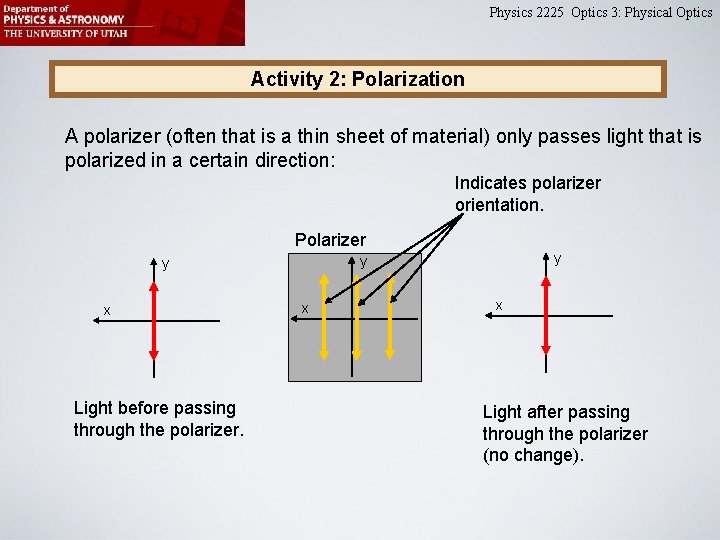 Department of
PHYSICS & ASTRONOMY
THE UNIVERSITY OF UTAH

Physics 2225 Optics 3: Physical Optics

Activity 2: Polarization

A polarizer (often that is a thin sheet of material) only passes light that is polarized in a certain direction:

Indicates polarizer orientation.

Polarizer

y
x

y
x

y
x

Light before passing through the polarizer.

Light after passing through the polarizer (no change).