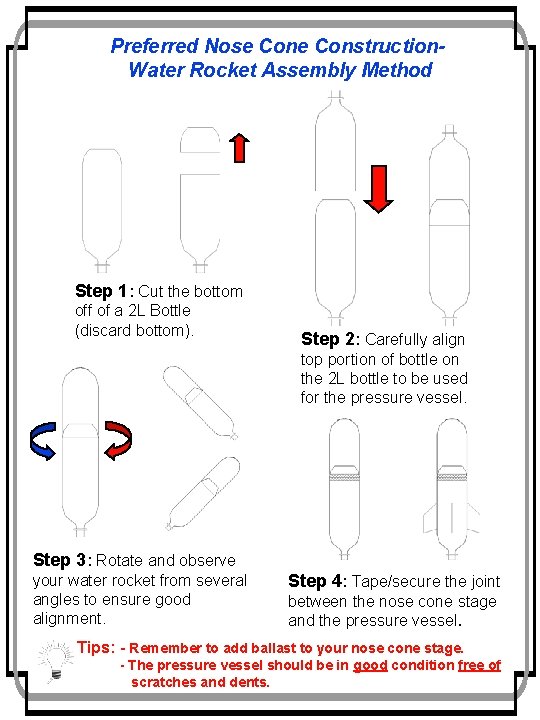 Preferred Nose Cone Construction-
Water Rocket Assembly Method

Step 1: Cut the bottom off of a 2L Bottle (discard bottom).

Step 2: Carefully align top portion of bottle on the 2L bottle to be used for the pressure vessel.

Step 3: Rotate and observe your water rocket from several angles to ensure good alignment.

Step 4: Tape/secure the joint between the nose cone stage and the pressure vessel.

Tips: - Remember to add ballast to your nose cone stage.
- The pressure vessel should be in good condition free of scratches and dents.