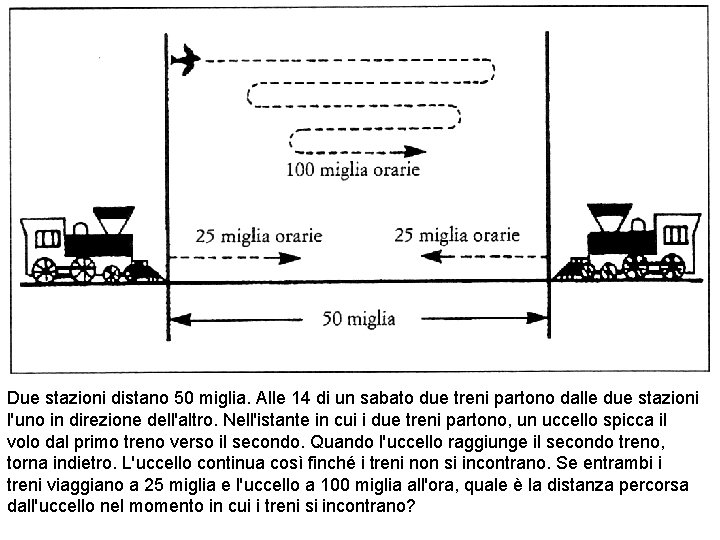 100 miglia orarie

25 miglia orarie

25 miglia orarie

50 miglia

Due stazioni distano 50 miglia. Alle 14 di un sabato due treni partono dalle due stazioni l'uno in direzione dell'altro. Nell'istante in cui i due treni partono, un uccello spicca il volo dal primo treno verso il secondo. Quando l'uccello raggiunge il secondo treno, torna indietro. L'uccello continua così finché i treni non si incontrano. Se entrambi i treni viaggiano a 25 miglia e l'uccello a 100 miglia all'ora, quale è la distanza percorsa dall'uccello nel momento in cui i treni si incontrano?