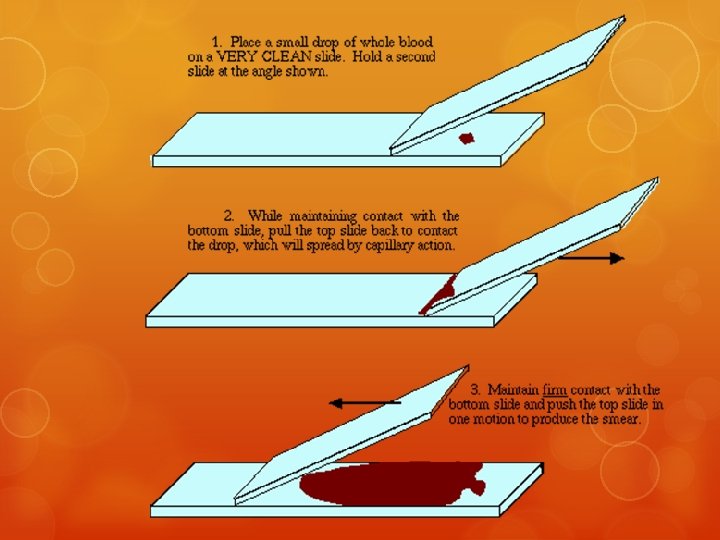 1. Place a small drop of whole blood on a VERY CLEAN slide. Hold a second slide at the angle shown.

2. While maintaining contact with the bottom slide, pull the top slide back to contact the drop, which will spread by capillary action.

3. Maintain firm contact with the bottom slide and push the top slide in one motion to produce the smear.