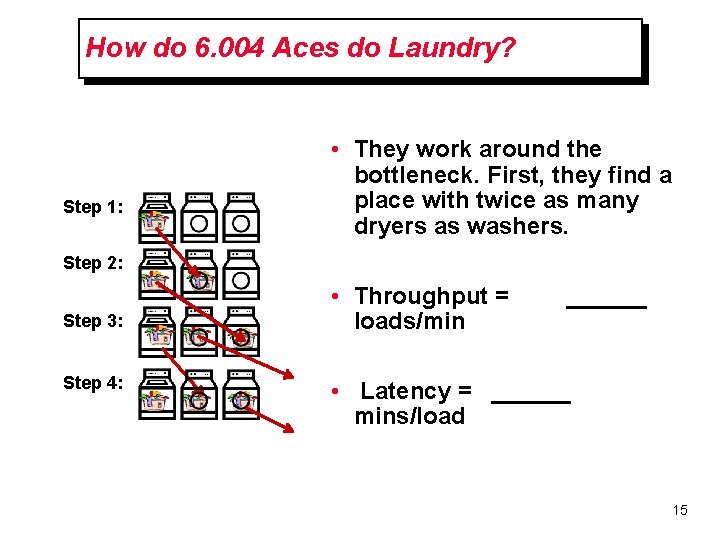 How do 6.004 Aces do Laundry?

Step 1:

Step 2:

Step 3:

Step 4:

• They work around the bottleneck. First, they find a place with twice as many dryers as washers.

• Throughput = ______ loads/min

• Latency = ______ mins/load

15