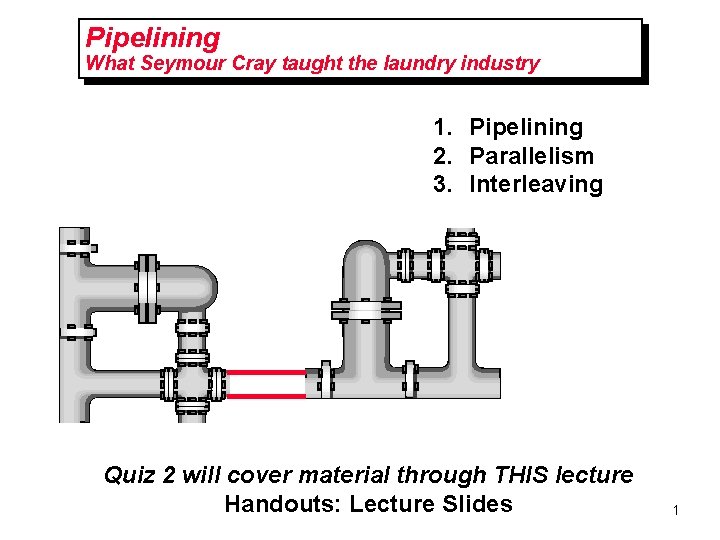 Pipelining
What Seymour Cray taught the laundry industry

1. Pipelining
2. Parallelism
3. Interleaving

Quiz 2 will cover material through THIS lecture
Handouts: Lecture Slides

1