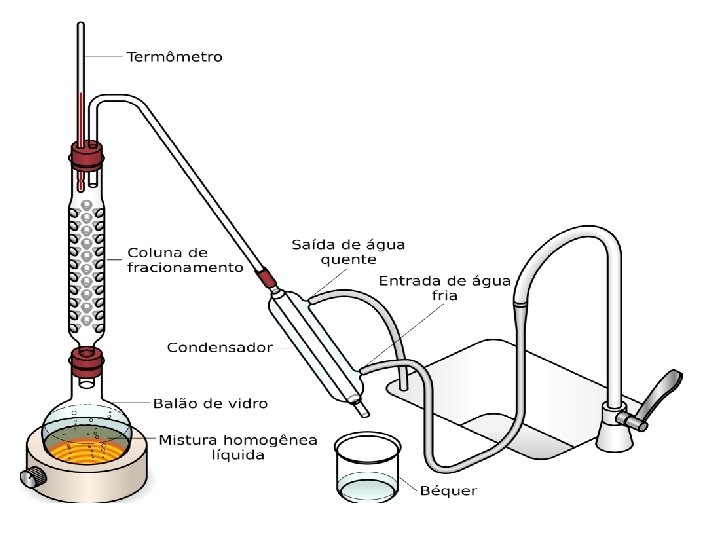 Termômetro

Coluna de fracionamento

Saída de água quente

Entrada de água fria

Condensador

Balão de vidro

Mistura homogênea líquida

Béquer