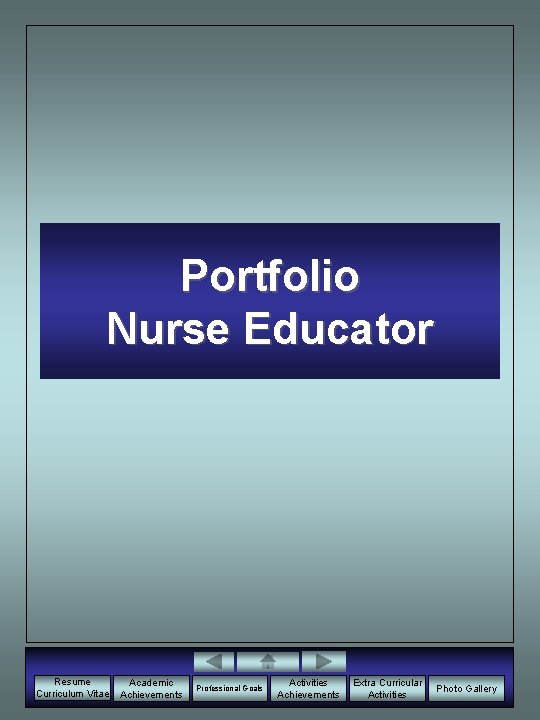 Portfolio
Nurse Educator

Resume
Curriculum Vitae

Academic
Achievements

Professional Goals

Activities
Achievements

Extra Curricular
Activities

Photo Gallery