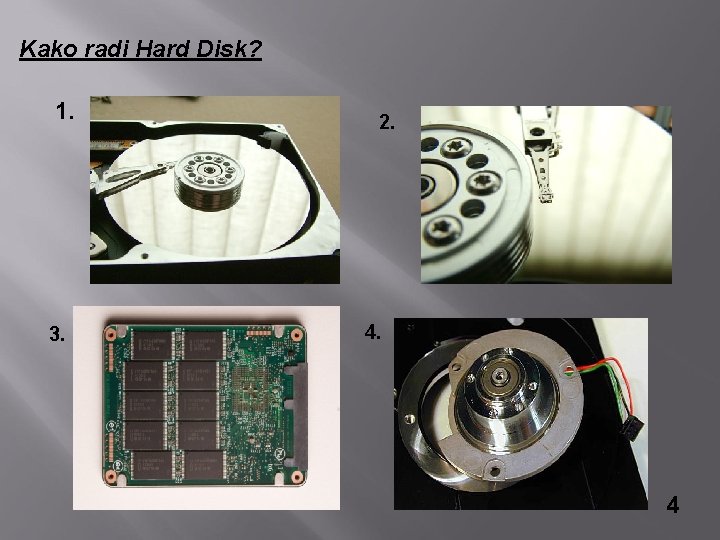 Kako radi Hard Disk?

1.

2.

3.

4.

4