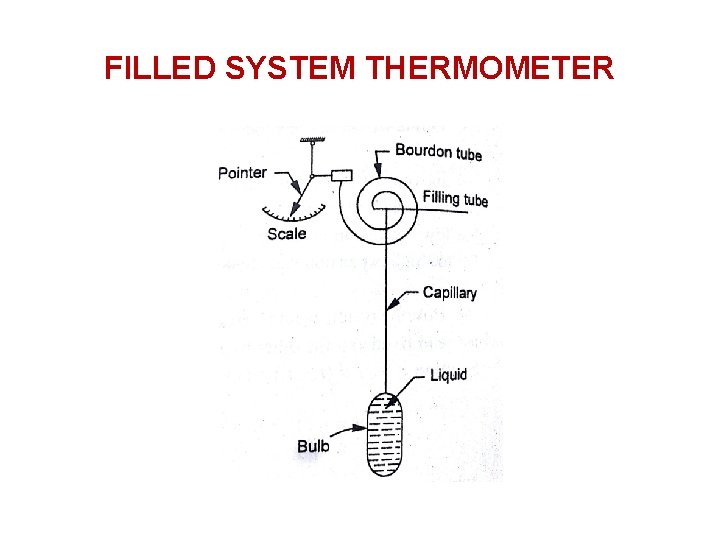 FILLED SYSTEM THERMOMETER

Pointer

Bourdon tube

Filling tube

Scale

Capillary

Liquid

Bulb