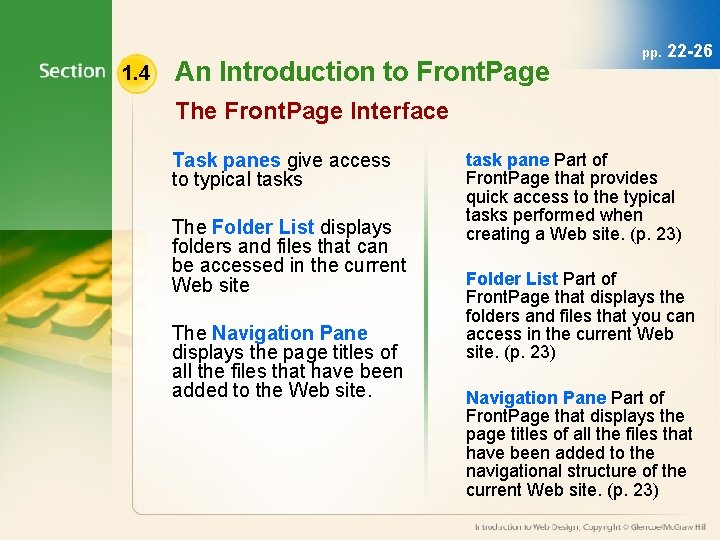 pp. 22-26

Section 1.4 An Introduction to FrontPage

The FrontPage Interface

Task panes give access to typical tasks

The Folder List displays folders and files that can be accessed in the current Web site

The Navigation Pane displays the page titles of all the files that have been added to the Web site.

task pane Part of FrontPage that provides quick access to the typical tasks performed when creating a Web site. (p. 23)

Folder List Part of FrontPage that displays the folders and files that you can access in the current Web site. (p. 23)

Navigation Pane Part of FrontPage that displays the page titles of all the files that have been added to the navigational structure of the current Web site. (p. 23)

Introduction to Web Design, Copyright © Glencoe/McGraw Hill