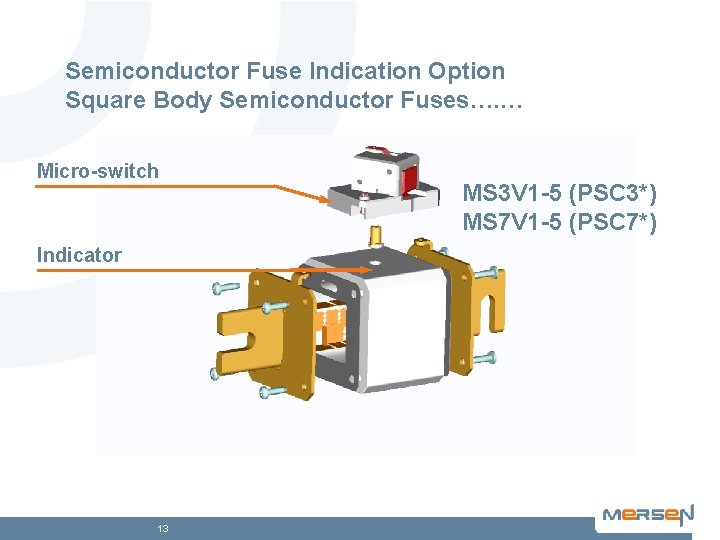 Semiconductor Fuse Indication Option
Square Body Semiconductor Fuses…….

Micro-switch

MS3V1-5 (PSC3*)
MS7V1-5 (PSC7*)

Indicator

13

MERSEN