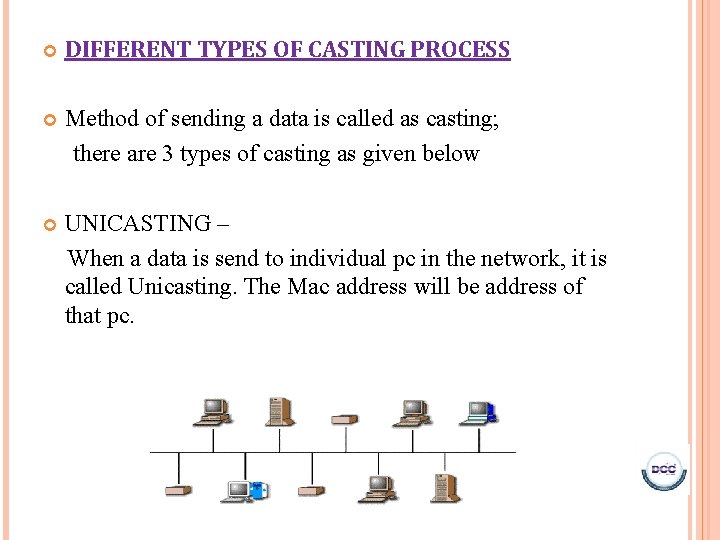 DIFFERENT TYPES OF CASTING PROCESS

Method of sending a data is called as casting; there are 3 types of casting as given below

UNICASTING –

When a data is send to individual pc in the network, it is called Unicasting. The Mac address will be address of that pc.

DCC