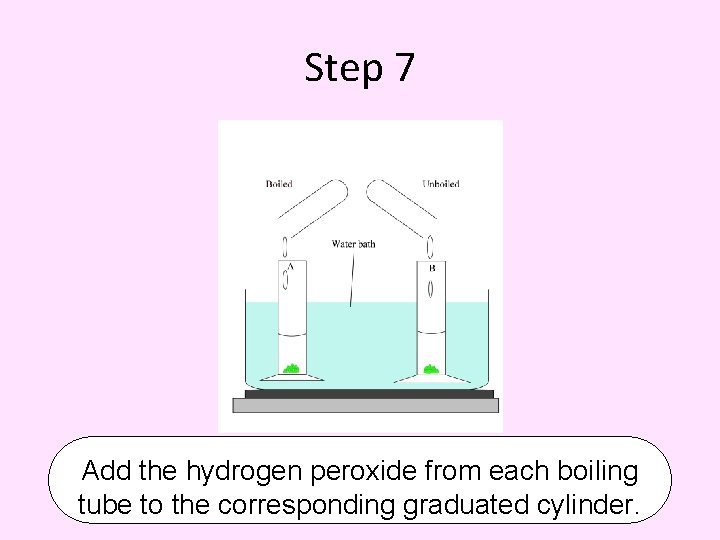 Step 7

Boiled

Unboiled

Water bath

A

B

Add the hydrogen peroxide from each boiling tube to the corresponding graduated cylinder.