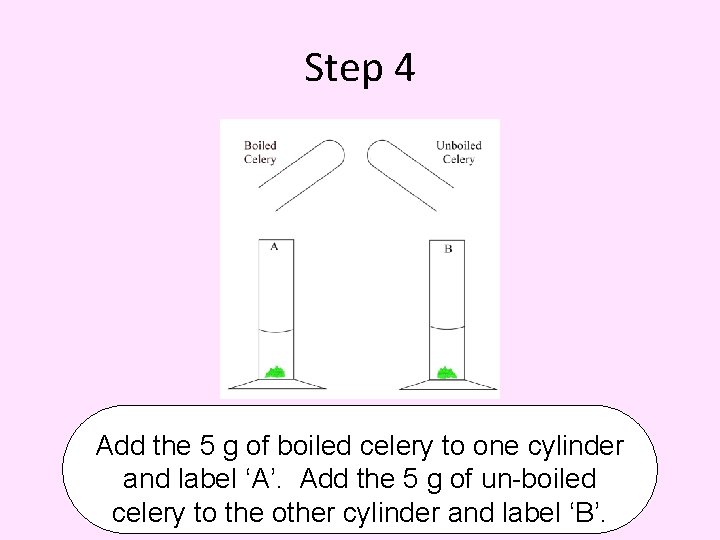 Step 4

Boiled Celery

Unboiled Celery

A

B

Add the 5 g of boiled celery to one cylinder and label ‘A’. Add the 5 g of un-boiled celery to the other cylinder and label ‘B’.