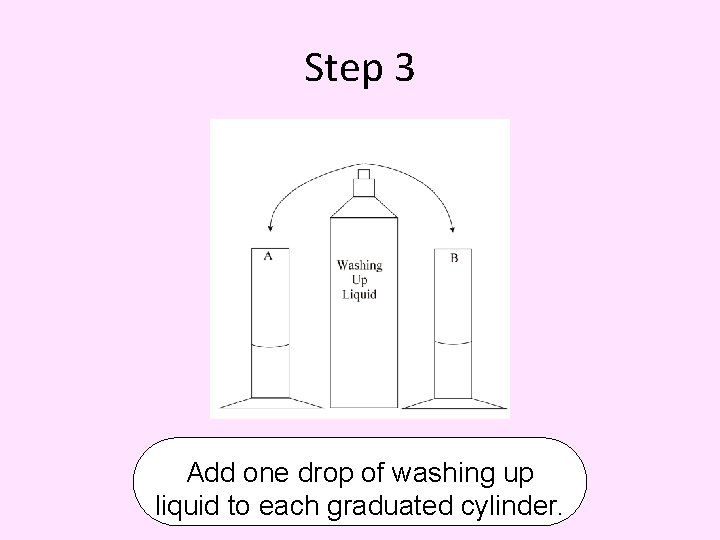 Step 3

A

Washing
Up
Liquid

B

Add one drop of washing up liquid to each graduated cylinder.