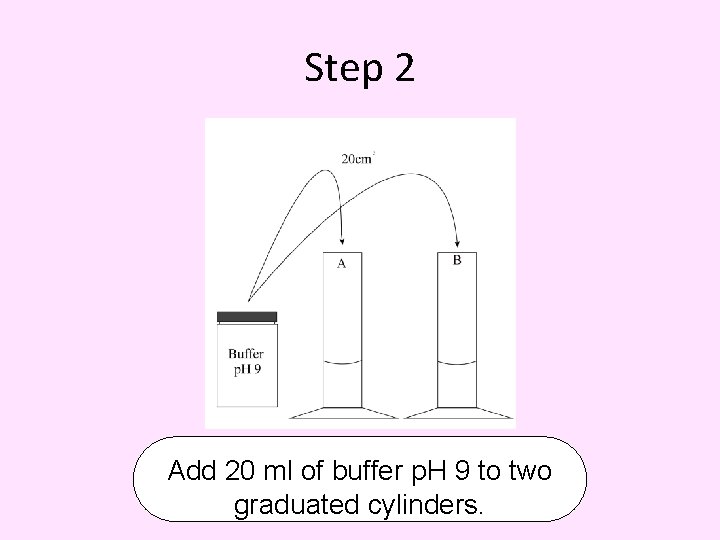 Step 2

$20cm^3$

A

B

Buffer pH 9

Add 20 ml of buffer pH 9 to two graduated cylinders.