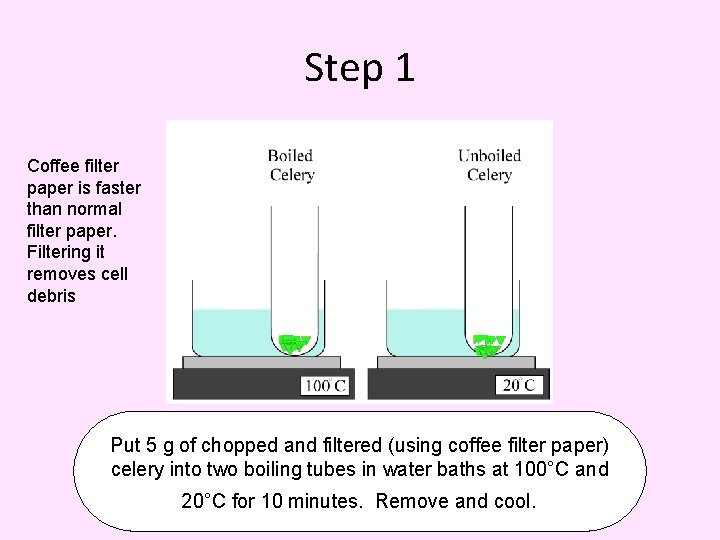 Step 1

Coffee filter paper is faster than normal filter paper. Filtering it removes cell debris

Boiled Celery

Unboiled Celery

100°C

20°C

Put 5 g of chopped and filtered (using coffee filter paper) celery into two boiling tubes in water baths at 100°C and 20°C for 10 minutes. Remove and cool.