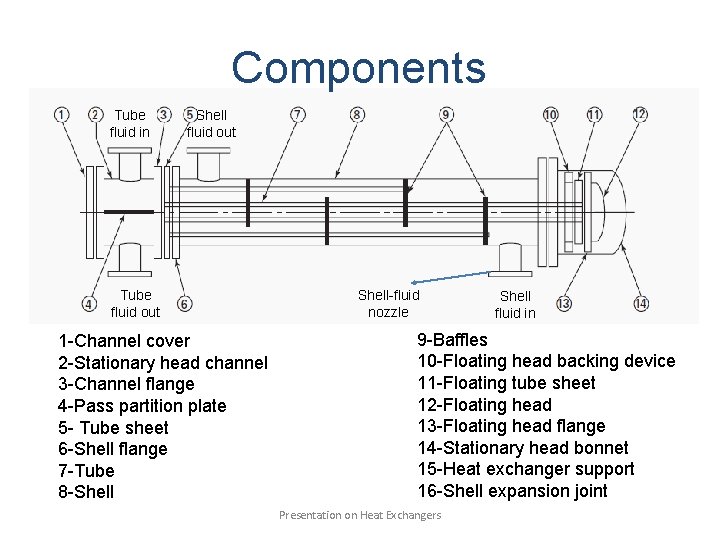 Components

1 2 Tube fluid in 3 5 Shell fluid out 7 8 9 10 11 12

4 Tube fluid out 6 Shell-fluid nozzle Shell fluid in 13 14

1-Channel cover
2-Stationary head channel
3-Channel flange
4-Pass partition plate
5- Tube sheet
6-Shell flange
7-Tube
8-Shell

9-Baffles
10-Floating head backing device
11-Floating tube sheet
12-Floating head
13-Floating head flange
14-Stationary head bonnet
15-Heat exchanger support
16-Shell expansion joint

Presentation on Heat Exchangers