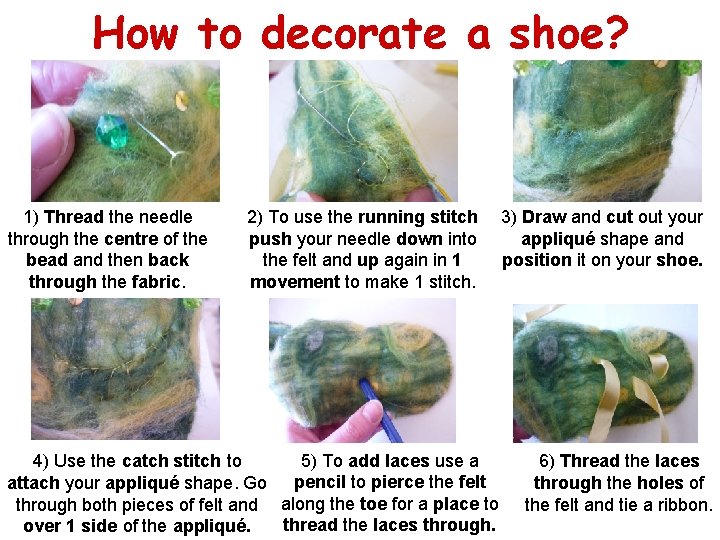 How to decorate a shoe?

1) Thread the needle through the centre of the bead and then back through the fabric.

2) To use the running stitch push your needle down into the felt and up again in 1 movement to make 1 stitch.

3) Draw and cut out your appliqué shape and position it on your shoe.

4) Use the catch stitch to attach your appliqué shape. Go through both pieces of felt and over 1 side of the appliqué.

5) To add laces use a pencil to pierce the felt along the toe for a place to thread the laces through.

6) Thread the laces through the holes of the felt and tie a ribbon.