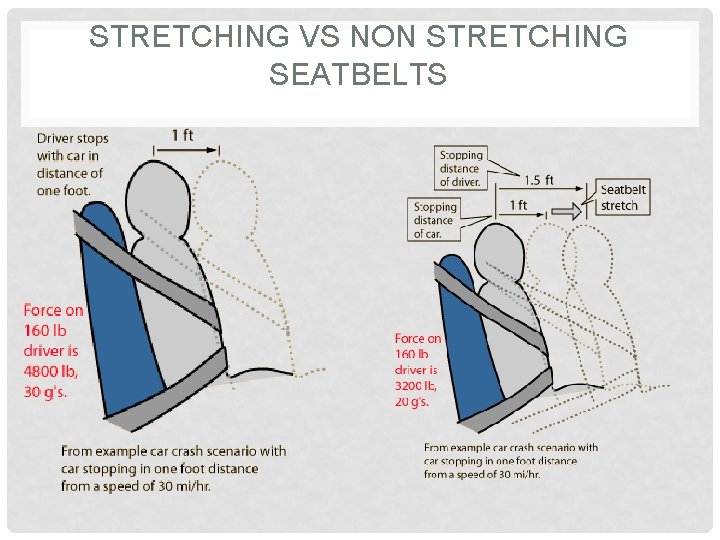 STRETCHING VS NON STRETCHING SEATBELTS

Driver stops with car in distance of one foot.

1 ft

Force on 160 lb driver is 4800 lb, 30 g's.

From example car crash scenario with car stopping in one foot distance from a speed of 30 mi/hr.

Stopping distance of driver.

1.5 ft

Seatbelt stretch

Stopping distance of car.

1 ft

Force on 160 lb driver is 3200 lb, 20 g's.

From example car crash scenario with car stopping in one foot distance from a speed of 30 mi/hr.