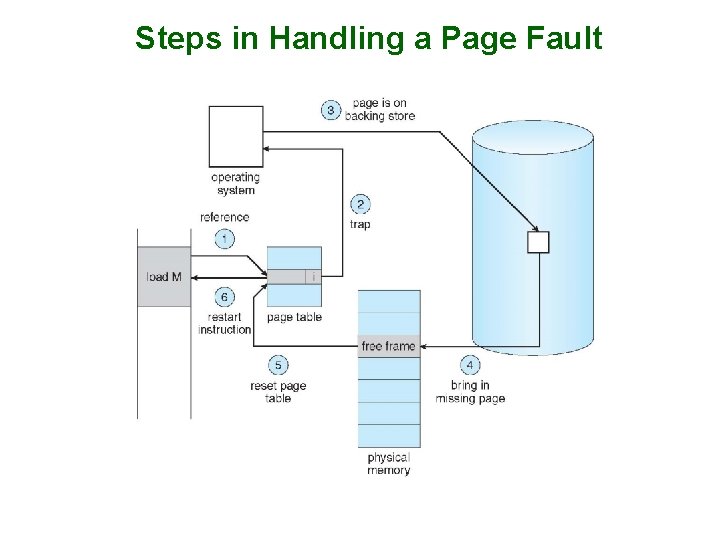 Steps in Handling a Page Fault

3 page is on backing store

operating system

2 trap

reference

1

load M

i

6 restart instruction

page table

free frame

5 reset page table

4 bring in missing page

physical memory