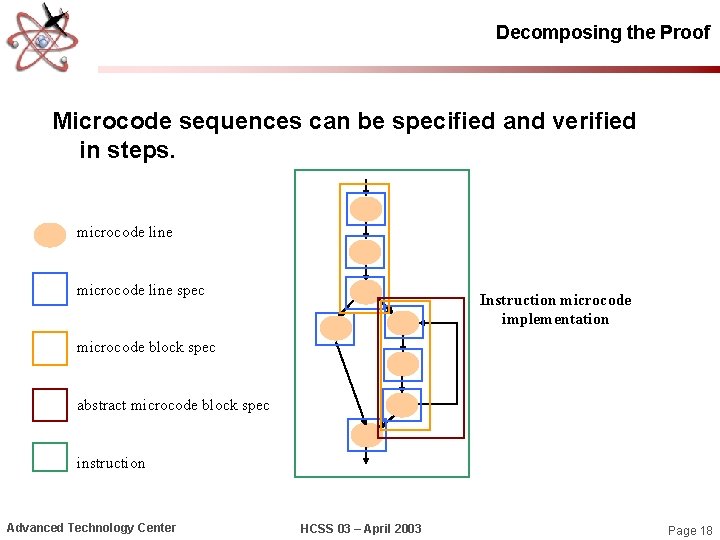 Decomposing the Proof

Microcode sequences can be specified and verified in steps.

microcode line

microcode line spec

microcode block spec

abstract microcode block spec

instruction

Instruction microcode implementation

Advanced Technology Center

HCSS 03 – April 2003

Page 18