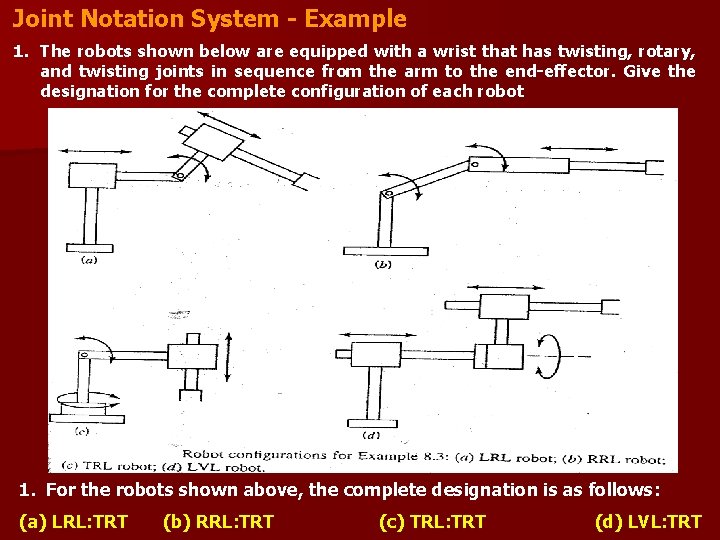 Joint Notation System - Example

1. The robots shown below are equipped with a wrist that has twisting, rotary, and twisting joints in sequence from the arm to the end-effector. Give the designation for the complete configuration of each robot

(a)

(b)

(c)

(d)

Robot configurations for Example 8.3: (a) LRL robot; (b) RRL robot; (c) TRL robot; (d) LVL robot.

1. For the robots shown above, the complete designation is as follows:

(a) LRL:TRT (b) RRL:TRT (c) TRL:TRT (d) LVL:TRT