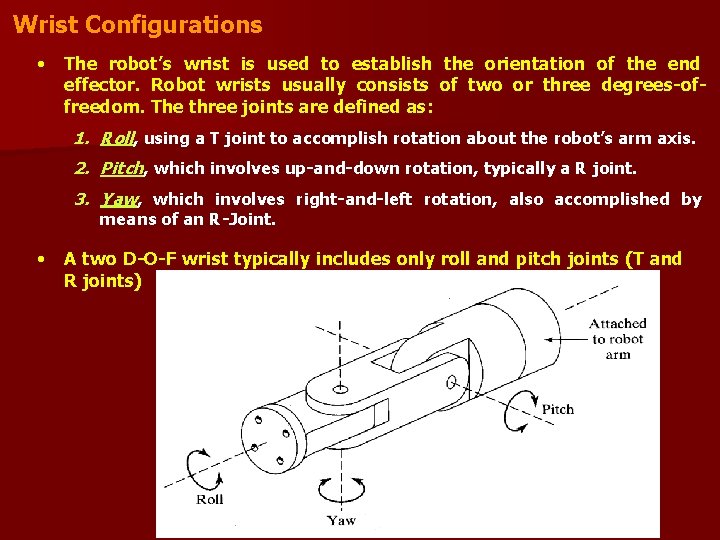 Wrist Configurations

• The robot's wrist is used to establish the orientation of the end effector. Robot wrists usually consists of two or three degrees-of-freedom. The three joints are defined as:

1. Roll, using a T joint to accomplish rotation about the robot's arm axis.

2. Pitch, which involves up-and-down rotation, typically a R joint.

3. Yaw, which involves right-and-left rotation, also accomplished by means of an R-Joint.

• A two D-O-F wrist typically includes only roll and pitch joints (T and R joints)

Attached to robot arm

Pitch

Roll

Yaw