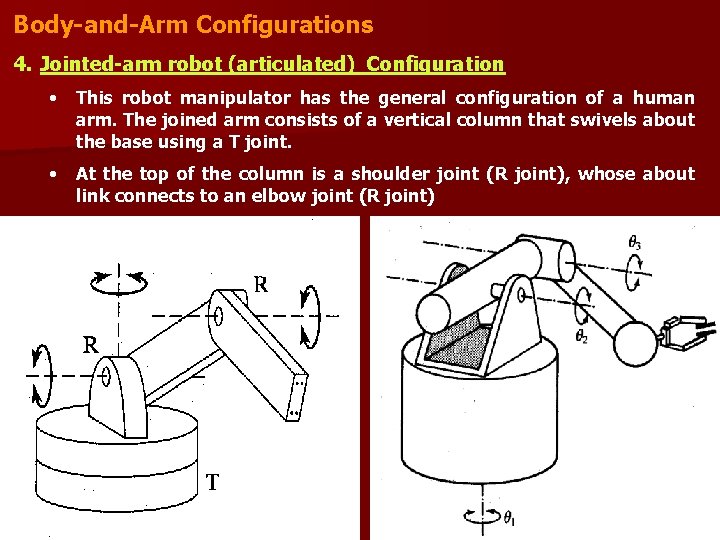 Body-and-Arm Configurations

4. Jointed-arm robot (articulated) Configuration

• This robot manipulator has the general configuration of a human arm. The joined arm consists of a vertical column that swivels about the base using a T joint.

• At the top of the column is a shoulder joint (R joint), whose about link connects to an elbow joint (R joint)

R

R

T

$\theta_3$

$\theta_2$

$\theta_1$