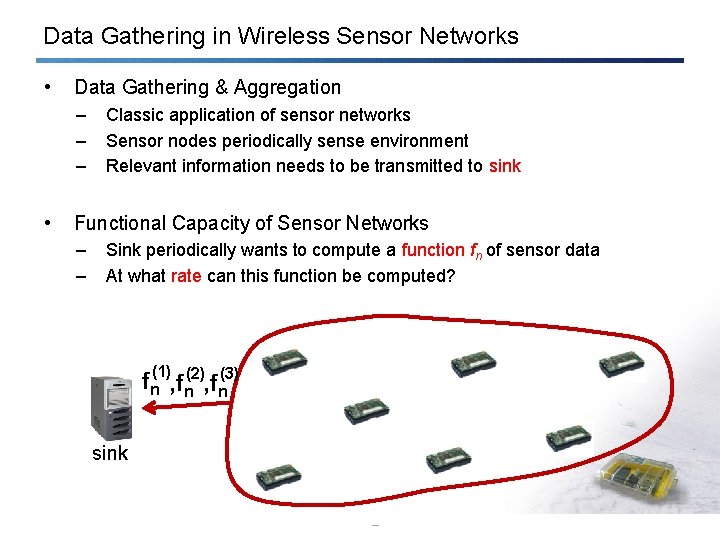 Data Gathering in Wireless Sensor Networks

• Data Gathering & Aggregation
– Classic application of sensor networks
– Sensor nodes periodically sense environment
– Relevant information needs to be transmitted to sink

• Functional Capacity of Sensor Networks
– Sink periodically wants to compute a function $f_n$ of sensor data
– At what rate can this function be computed?

$f_n^{(1)}, f_n^{(2)}, f_n^{(3)}$

sink