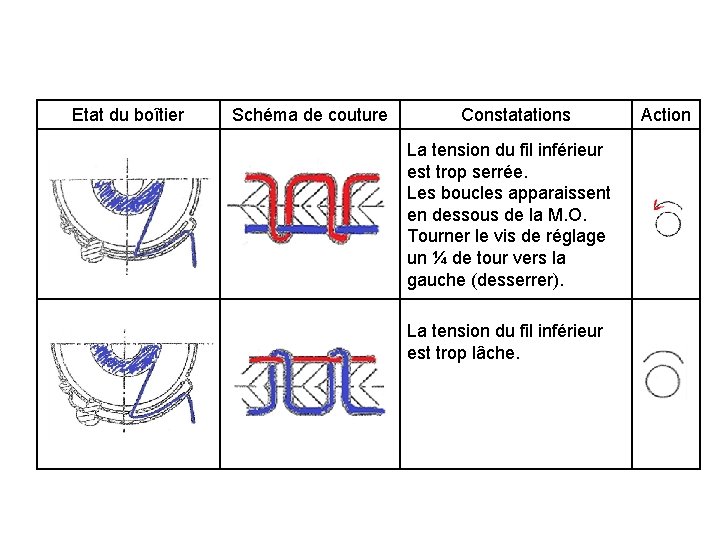 | Etat du boîtier | Schéma de couture | Constatations | Action |
|---|---|---|---|
| | | La tension du fil inférieur est trop serrée. Les boucles apparaissent en dessous de la M.O. Tourner le vis de réglage un ¼ de tour vers la gauche (desserrer). | |
| | | La tension du fil inférieur est trop lâche. | |