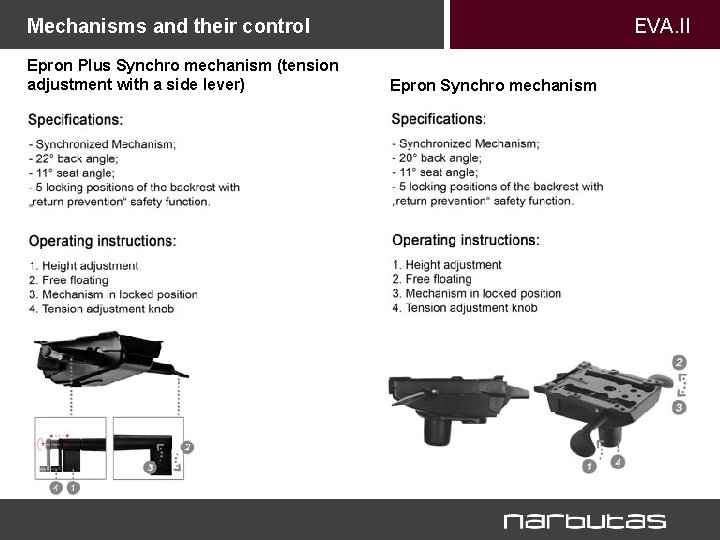 Mechanisms and their control

EVA.II

Epron Plus Synchro mechanism (tension adjustment with a side lever)

Specifications:

- Synchronized Mechanism;
- 22° back angle;
- 11° seat angle;
- 5 locking positions of the backrest with „return prevention“ safety function.

Operating instructions:

1. Height adjustment
2. Free floating
3. Mechanism in locked position
4. Tension adjustment knob

4 1 3 2

Epron Synchro mechanism

Specifications:

- Synchronized Mechanism;
- 20° back angle;
- 11° seat angle;
- 5 locking positions of the backrest with „return prevention“ safety function.

Operating instructions:

1. Height adjustment
2. Free floating
3. Mechanism in locked position
4. Tension adjustment knob

2 3 1 4

narbutas