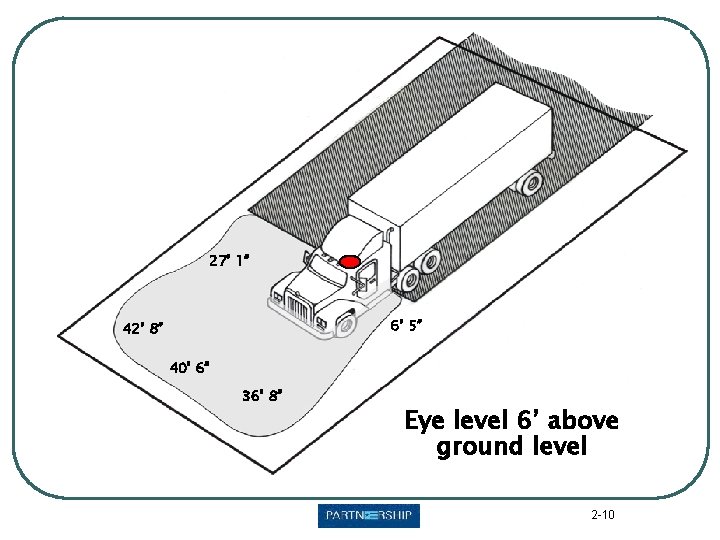 27' 1"

42' 8"

40' 6"

36' 8"

6' 5"

Eye level 6' above ground level

PARTNERSHIP

2-10