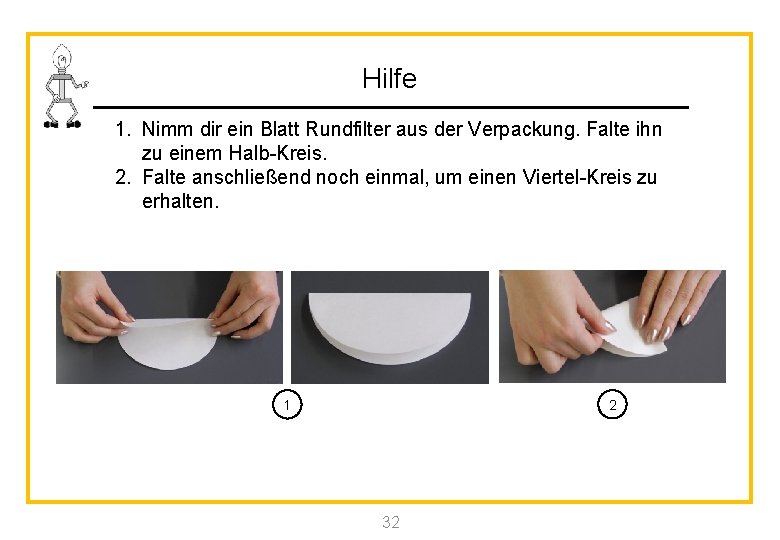 Hilfe

1. Nimm dir ein Blatt Rundfilter aus der Verpackung. Falte ihn zu einem Halb-Kreis.
2. Falte anschließend noch einmal, um einen Viertel-Kreis zu erhalten.

1

2

32