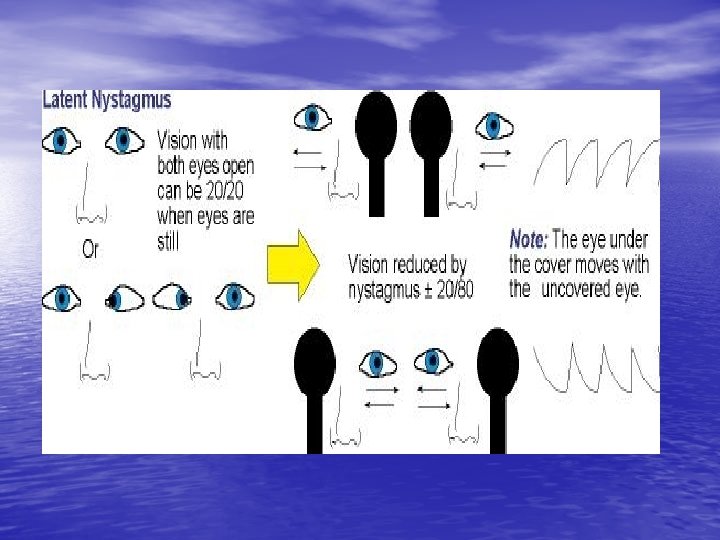 Latent Nystagmus

Vision with both eyes open can be 20/20 when eyes are still

Or

Vision reduced by nystagmus ± 20/80

Note: The eye under the cover moves with the uncovered eye.