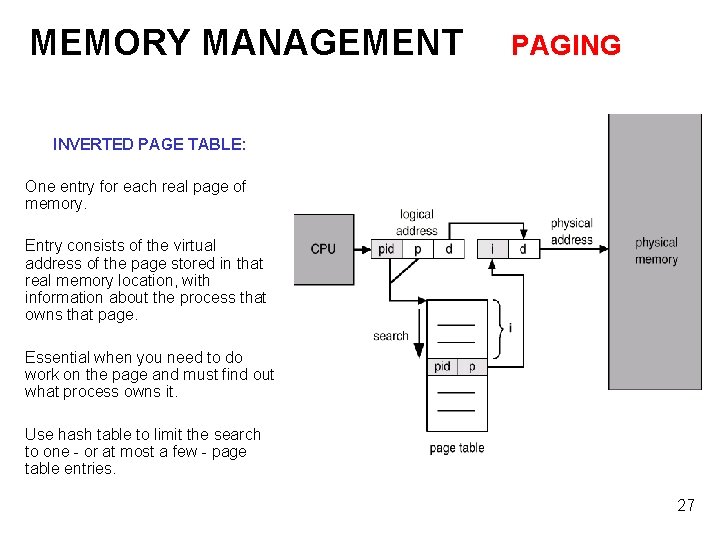 MEMORY MANAGEMENT PAGING

INVERTED PAGE TABLE:

One entry for each real page of memory.

Entry consists of the virtual address of the page stored in that real memory location, with information about the process that owns that page.

Essential when you need to do work on the page and must find out what process owns it.

Use hash table to limit the search to one - or at most a few - page table entries.

CPU

logical address

pid p d

i d

physical address

physical memory

search

i

pid p

page table

27